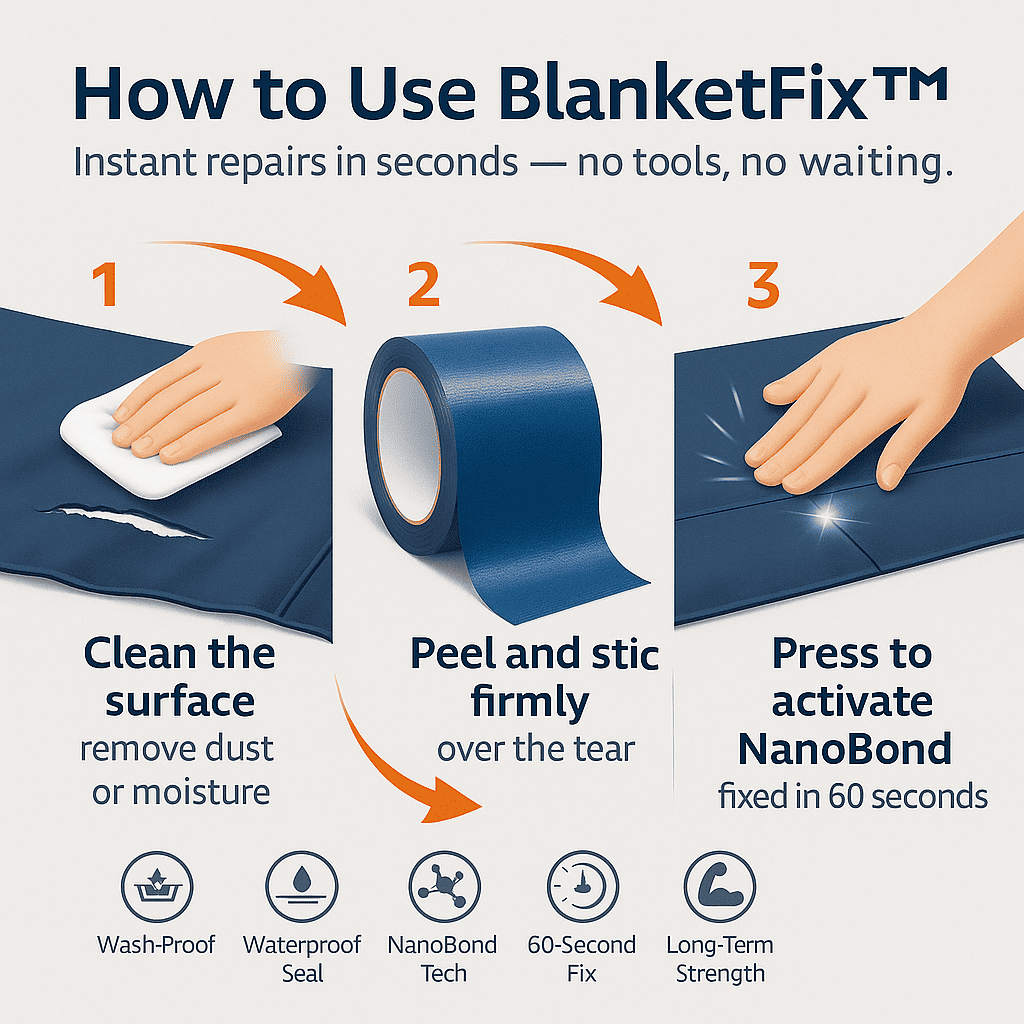 How to Use BlanketFix™

Instant repairs in seconds — no tools, no waiting.

1

Clean the surface
remove dust or moisture

2

Peel and stic firmly
over the tear

3

Press to activate NanoBond
fixed in 60 seconds

Wash-Proof

Waterproof Seal

NanoBond Tech

60-Second Fix

Long-Term Strength